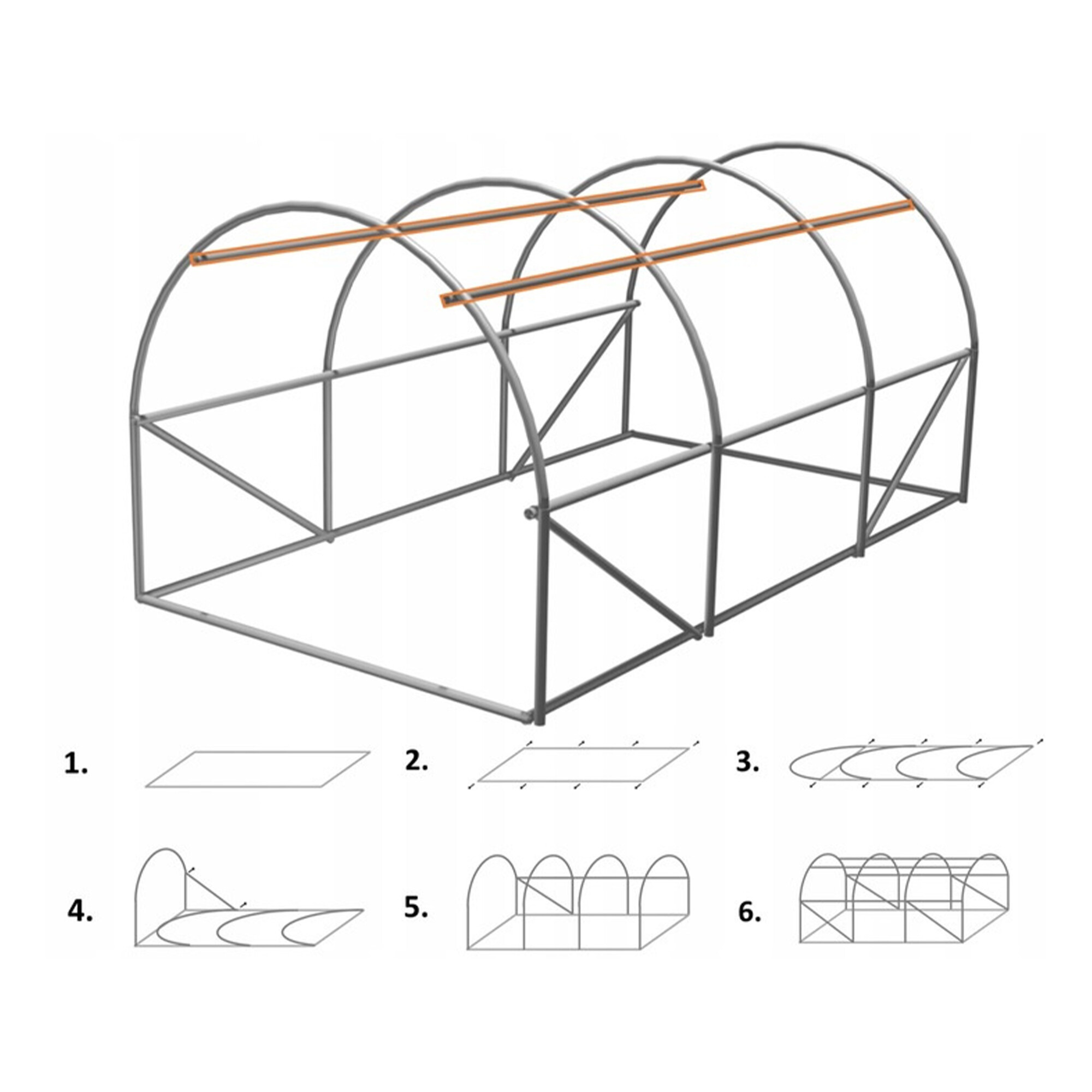 1.

2.

3.

4.

5.

6.